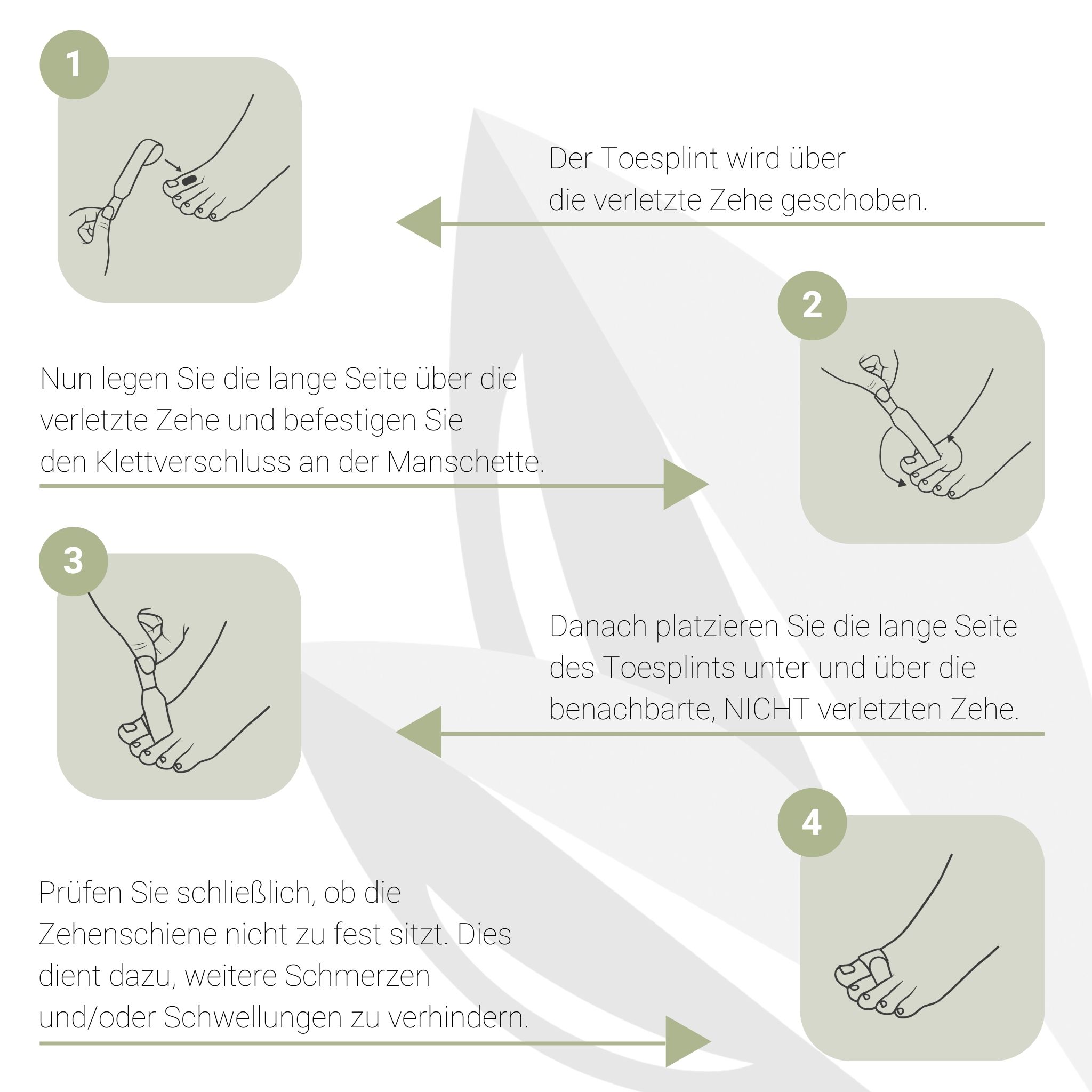 1

Der Toesplint wird über die verletzte Zehe geschoben.

2

Nun legen Sie die lange Seite über die verletzte Zehe und befestigen Sie den Klettverschluss an der Manschette.

3

Danach platzieren Sie die lange Seite des Toesplints unter und über die benachbarte, NICHT verletzten Zehe.

4

Prüfen Sie schließlich, ob die Zehenschiene nicht zu fest sitzt. Dies dient dazu, weitere Schmerzen und/oder Schwellungen zu verhindern.